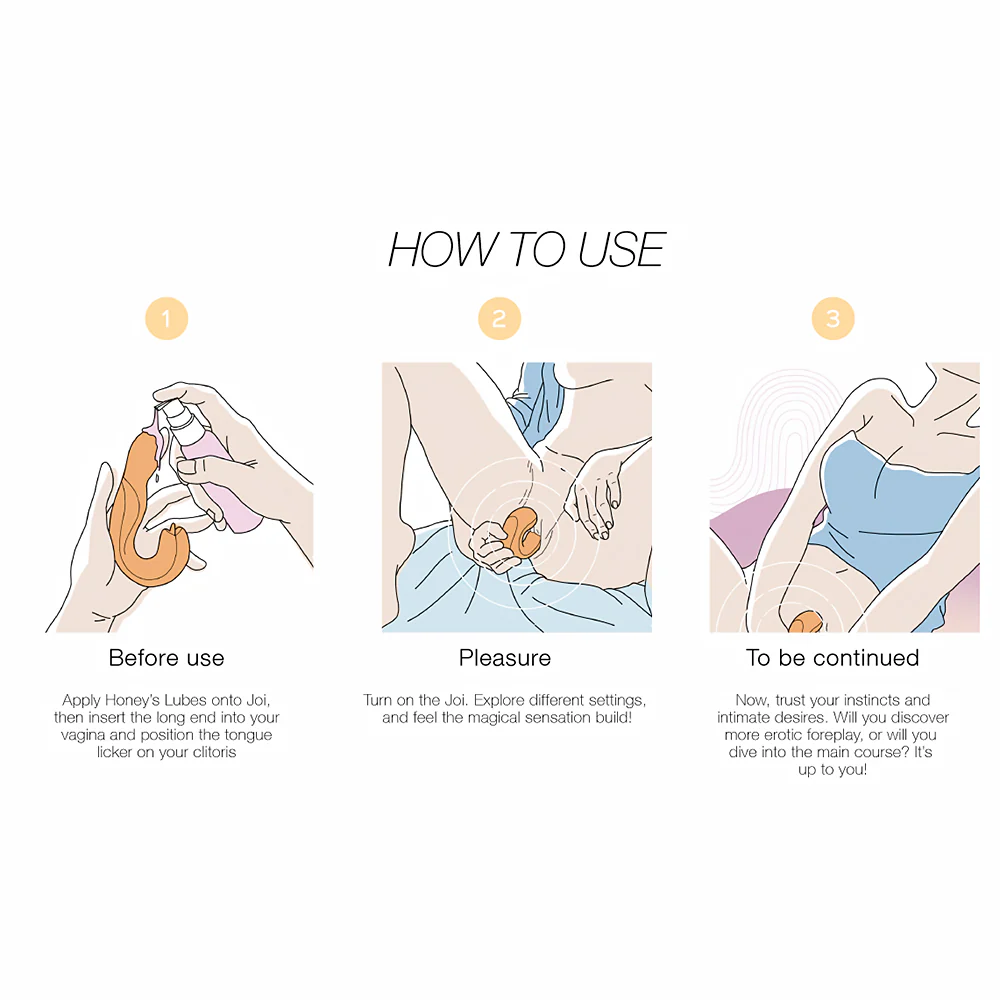 HOW TO USE

1

Before use

Apply Honey's Lubes onto Joi, then insert the long end into your vagina and position the tongue licker on your clitoris

2

Pleasure

Turn on the Joi. Explore different settings, and feel the magical sensation build!

3

To be continued

Now, trust your instincts and intimate desires. Will you discover more erotic foreplay, or will you dive into the main course? It's up to you!